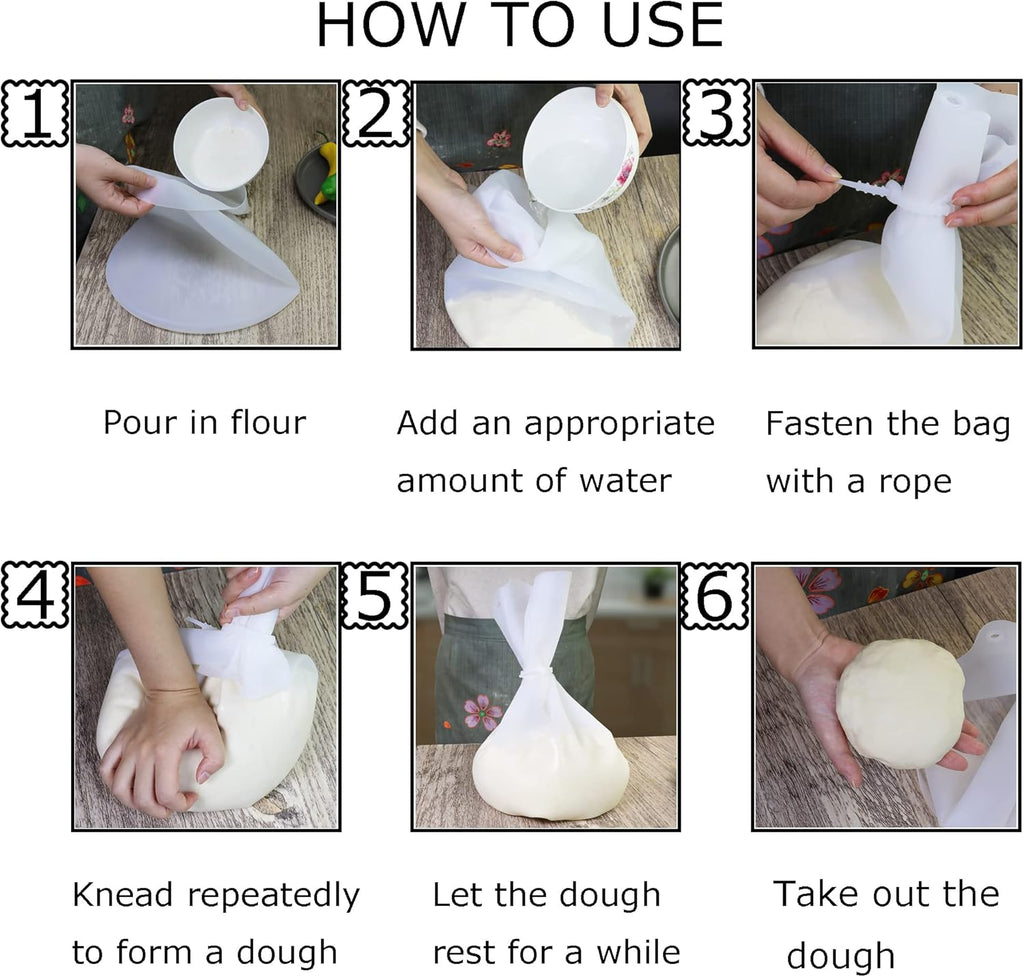 HOW TO USE

1

Pour in flour

2

Add an appropriate amount of water

3

Fasten the bag with a rope

4

Knead repeatedly to form a dough

5

Let the dough rest for a while

6

Take out the dough